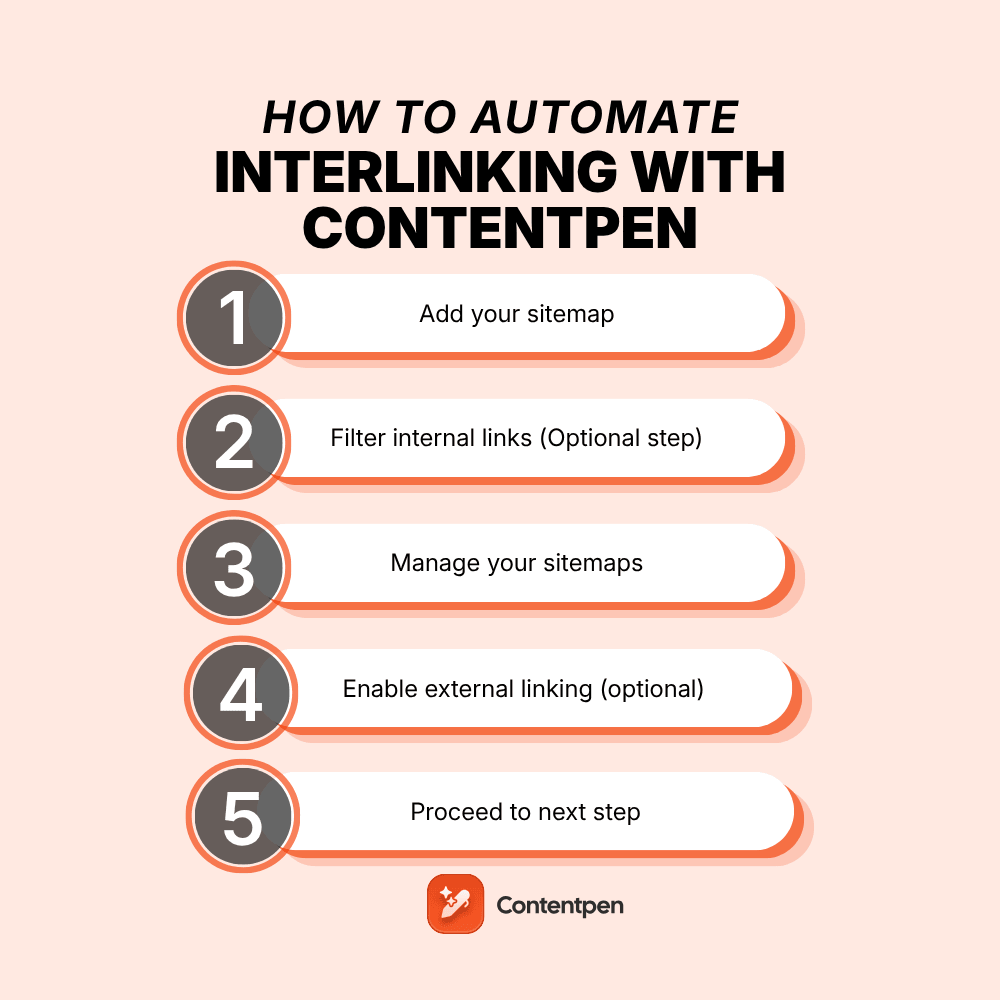 HOW TO AUTOMATE
INTERLINKING WITH CONTENTPEN

1 Add your sitemap

2 Filter internal links (Optional step)

3 Manage your sitemaps

4 Enable external linking (optional)

5 Proceed to next step

Contentpen